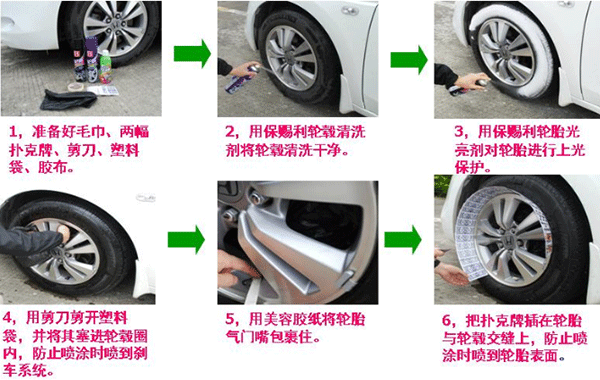 1，准备好毛巾、两幅扑克牌、剪刀、塑料袋、胶布。

2，用保赐利轮毂清洗剂将轮毂清洗干净。

3，用保赐利轮胎光亮剂对轮胎进行上光保护。

4，用剪刀剪开塑料袋，并将其塞进轮毂圈内，防止喷涂时喷到刹车系统。

5，用美容胶纸将轮胎气门嘴包裹住。

6，把扑克牌插在轮胎与轮毂交缝上，防止喷涂时喷到轮胎表面。