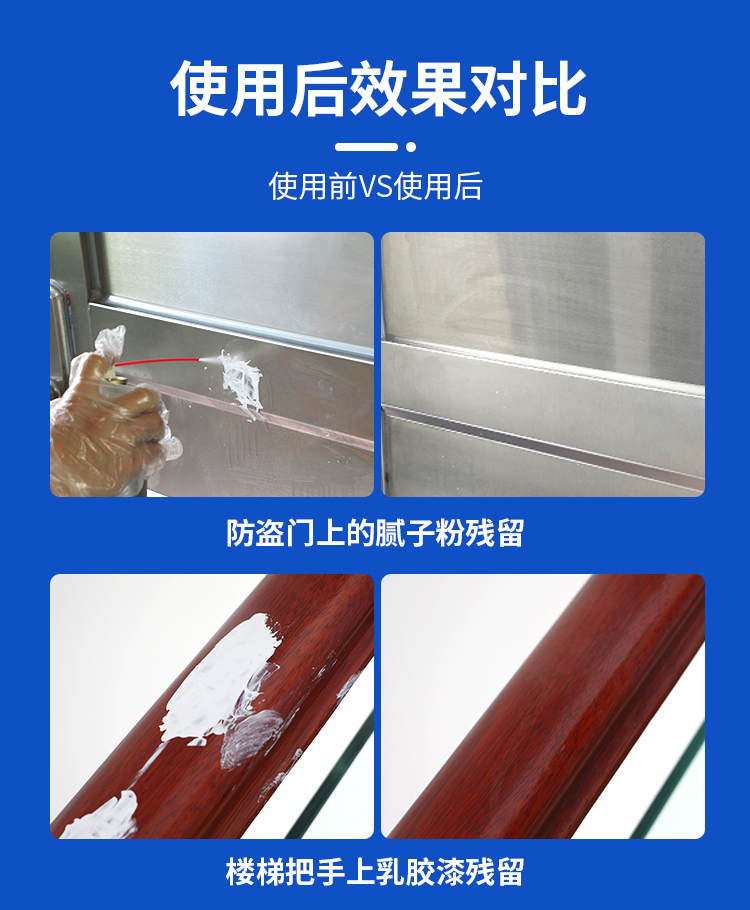 使用后效果对比

使用前VS使用后

防盗门上的腻子粉残留

楼梯把手上乳胶漆残留